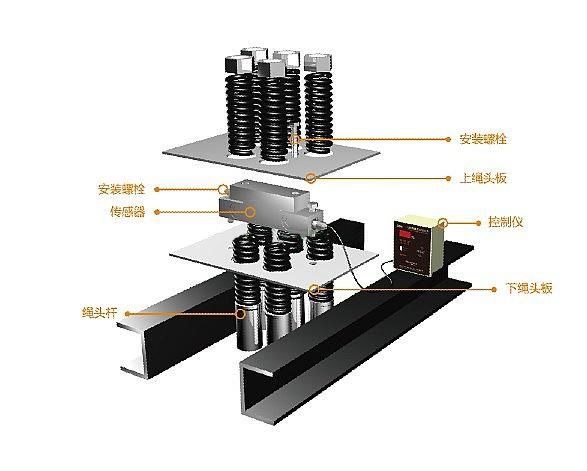 安装螺栓
上绳头板
安装螺栓
传感器
控制仪
下绳头板
绳头杆